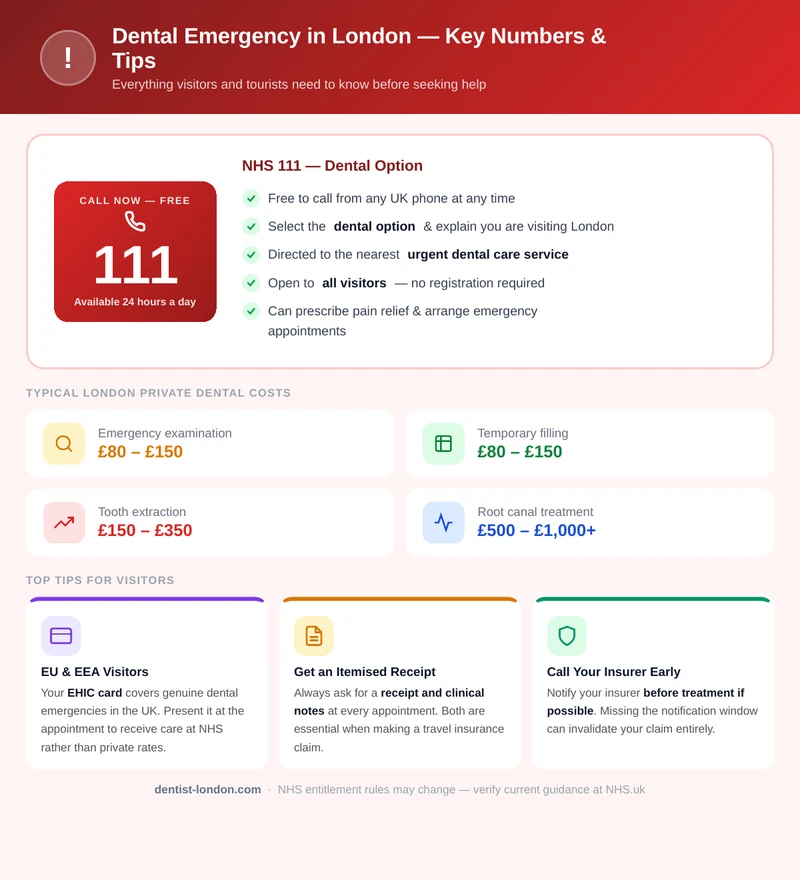 !

Dental Emergency in London — Key Numbers & Tips

Everything visitors and tourists need to know before seeking help

CALL NOW — FREE

111

Available 24 hours a day

NHS 111 — Dental Option

Free to call from any UK phone at any time

Select the dental option & explain you are visiting London

Directed to the nearest urgent dental care service

Open to all visitors — no registration required

Can prescribe pain relief & arrange emergency appointments

TYPICAL LONDON PRIVATE DENTAL COSTS

Emergency examination
£80 – £150

Temporary filling
£80 – £150

Tooth extraction
£150 – £350

Root canal treatment
£500 – £1,000+

TOP TIPS FOR VISITORS

EU & EEA Visitors
Your EHIC card covers genuine dental emergencies in the UK. Present it at the appointment to receive care at NHS rather than private rates.

Get an Itemised Receipt
Always ask for a receipt and clinical notes at every appointment. Both are essential when making a travel insurance claim.

Call Your Insurer Early
Notify your insurer before treatment if possible. Missing the notification window can invalidate your claim entirely.

dentist-london.com · NHS entitlement rules may change — verify current guidance at NHS.uk